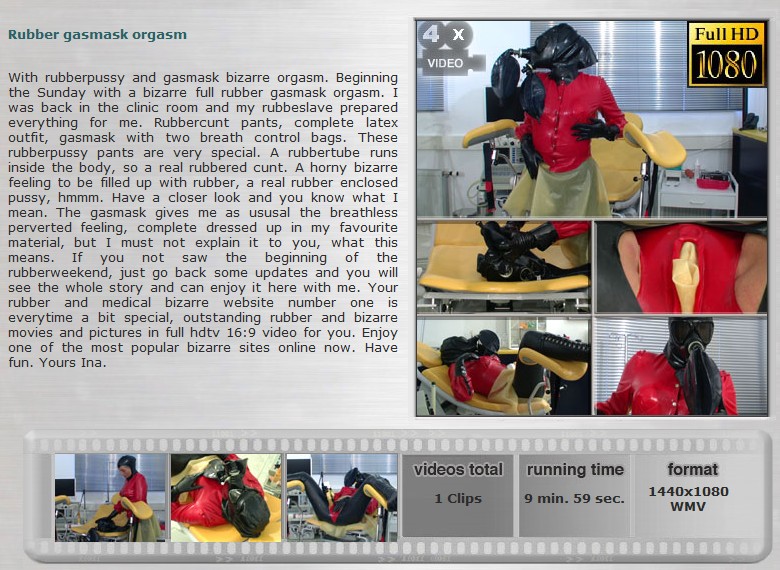 Rubber gasmask orgasm

With rubberpussy and gasmask bizarre orgasm. Beginning the Sunday with a bizarre full rubber gasmask orgasm. I was back in the clinic room and my rubbeslave prepared everything for me. Rubbercunt pants, complete latex outfit, gasmask with two breath control bags. These rubberpussy pants are very special. A rubbertube runs inside the body, so a real rubbered cunt. A horny bizarre feeling to be filled up with rubber, a real rubber enclosed pussy, hmmm. Have a closer look and you know what I mean. The gasmask gives me as ususal the breathless perverted feeling, complete dressed up in my favourite material, but I must not explain it to you, what this means. If you not saw the beginning of the rubberweekend, just go back some updates and you will see the whole story and can enjoy it here with me. Your rubber and medical bizarre website number one is everytime a bit special, outstanding rubber and bizarre movies and pictures in full hdtv 16:9 video for you. Enjoy one of the most popular bizarre sites online now. Have fun. Yours Ina.

4 x VIDEO

Full HD 1080

videos total
1 Clips

running time
9 min. 59 sec.

format
1440x1080
WMV